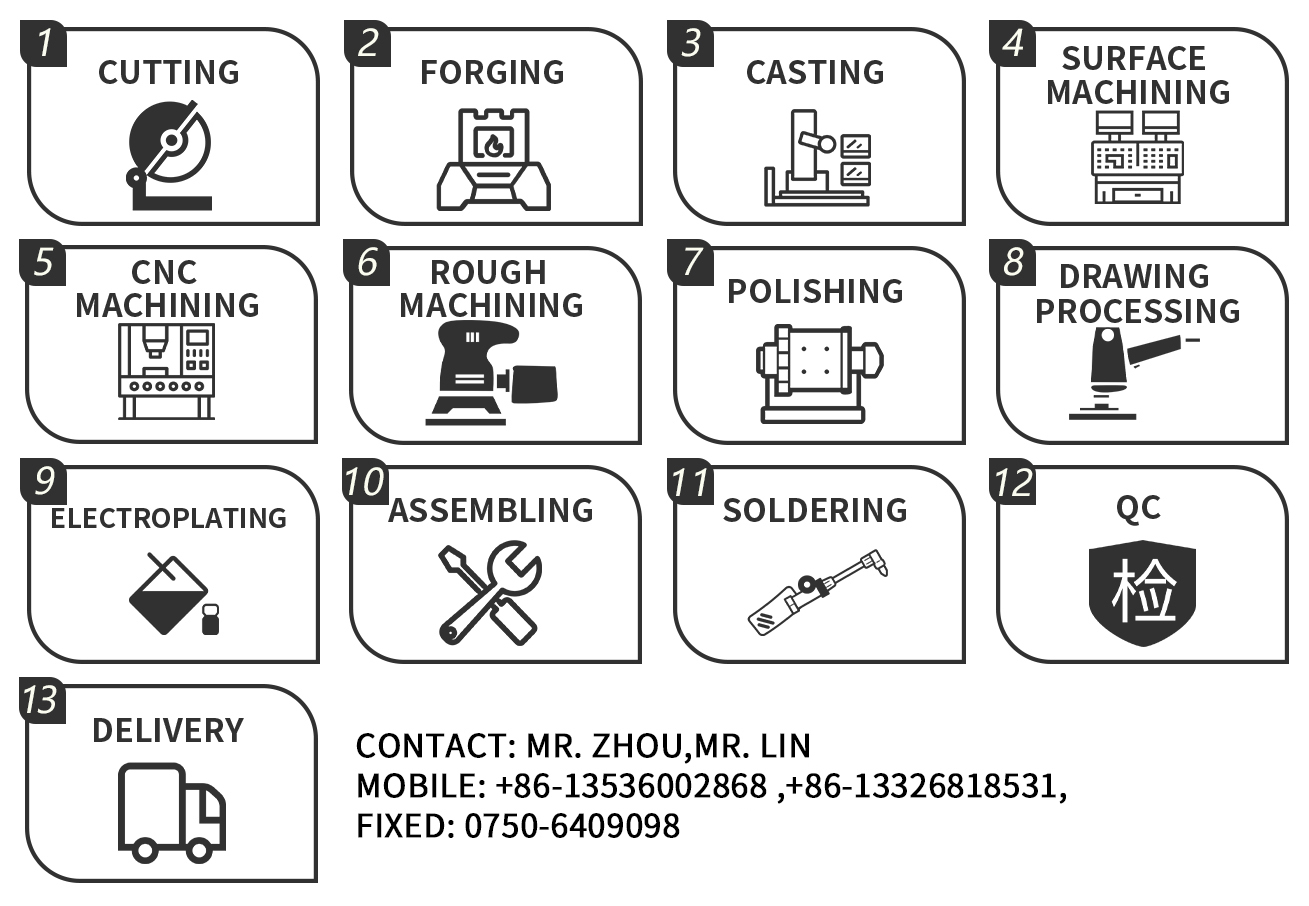 1
CUTTING

2
FORGING

3
CASTING

4
SURFACE MACHINING

5
CNC MACHINING

6
ROUGH MACHINING

7
POLISHING

8
DRAWING PROCESSING

9
ELECTROPLATING

10
ASSEMBLING

11
SOLDERING

12
QC
检

13
DELIVERY

CONTACT: MR. ZHOU,MR. LIN
MOBILE: +86-13536002868 ,+86-13326818531,
FIXED: 0750-6409098